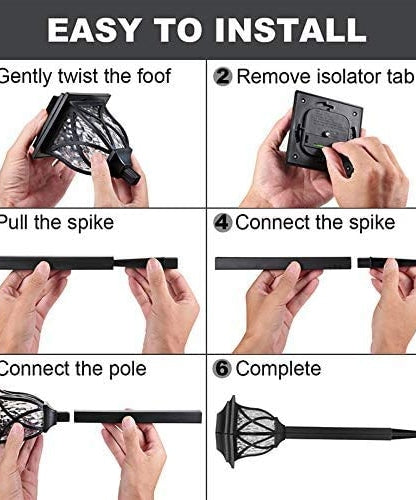 EASY TO INSTALL

Gently twist the foof

2 Remove isolator tab

Pull the spike

4 Connect the spike

Connect the pole

6 Complete